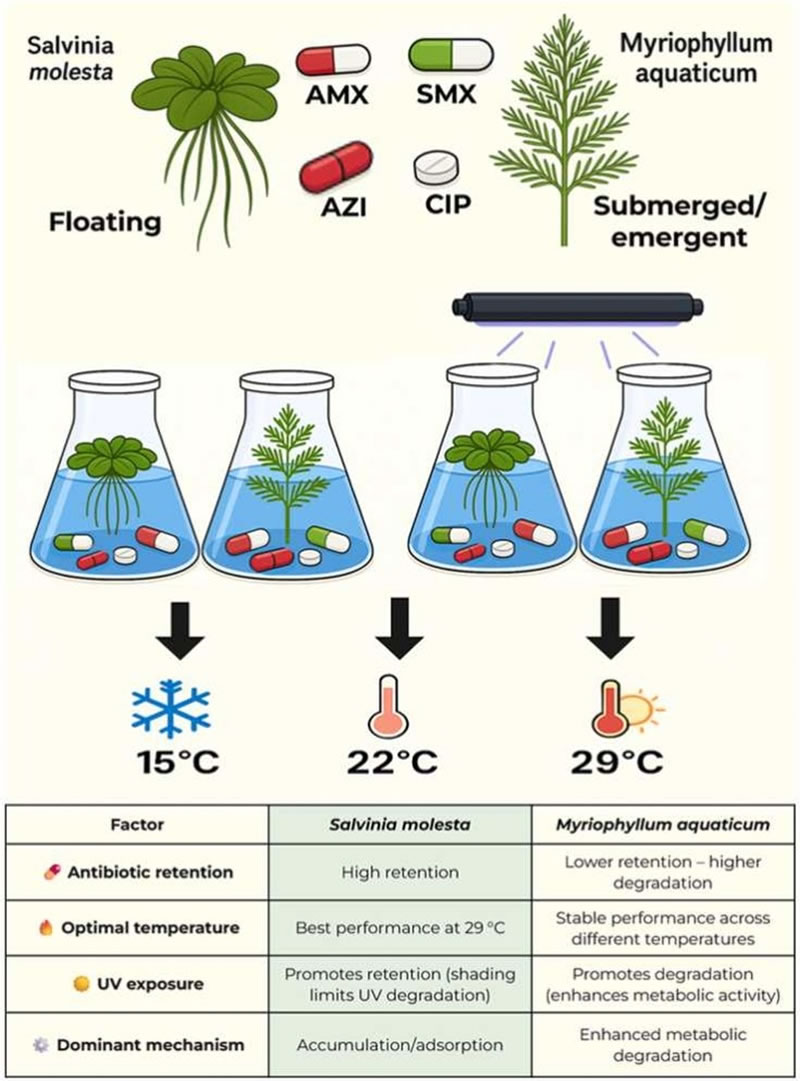 Salvinia molesta

Floating

AMX

SMX

AZI

CIP

Myriophyllum aquaticum

Submerged/ emergent

15°C

22°C

29°C

| Factor | Salvinia molesta | Myriophyllum aquaticum |
|---|---|---|
| Antibiotic retention | High retention | Lower retention – higher degradation |
| Optimal temperature | Best performance at 29 °C | Stable performance across different temperatures |
| UV exposure | Promotes retention (shading limits UV degradation) | Promotes degradation (enhances metabolic activity) |
| Dominant mechanism | Accumulation/adsorption | Enhanced metabolic degradation |